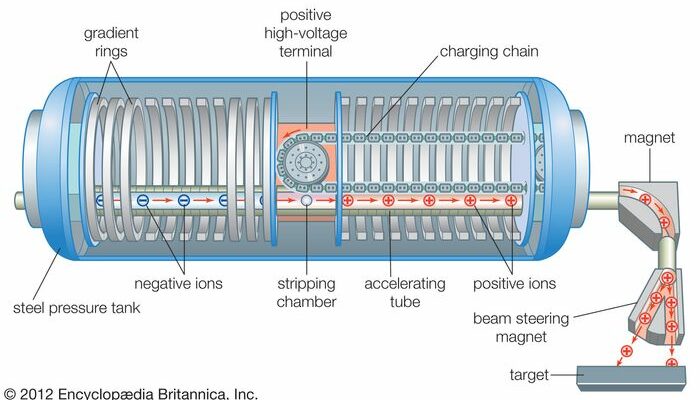 gradient rings

positive high-voltage terminal

charging chain

magnet

negative ions

stripping chamber

accelerating tube

positive ions

steel pressure tank

beam steering magnet

target

© 2012 Encyclopædia Britannica, Inc.